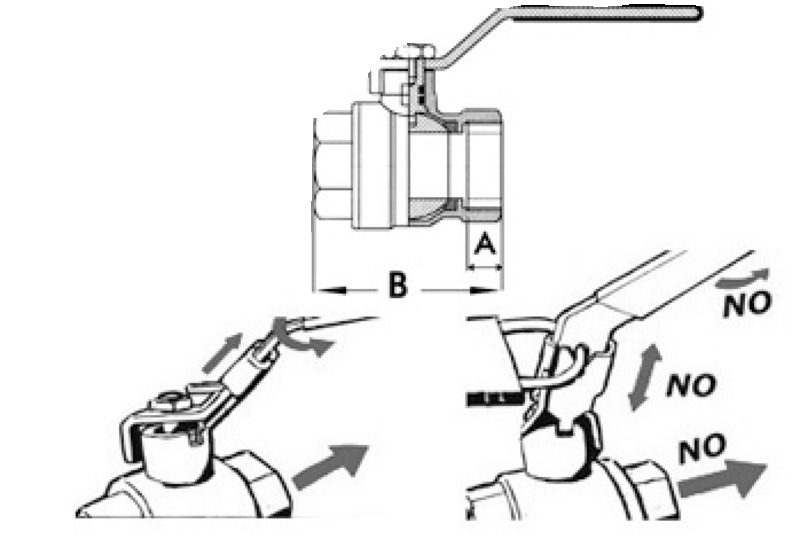 A

B

NO

NO

NO