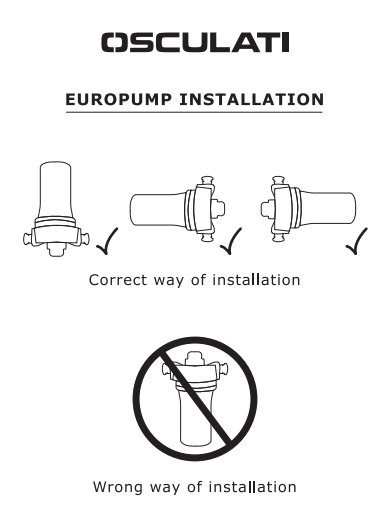 OSCULATI

EUROPUMP INSTALLATION

Correct way of installation

Wrong way of installation