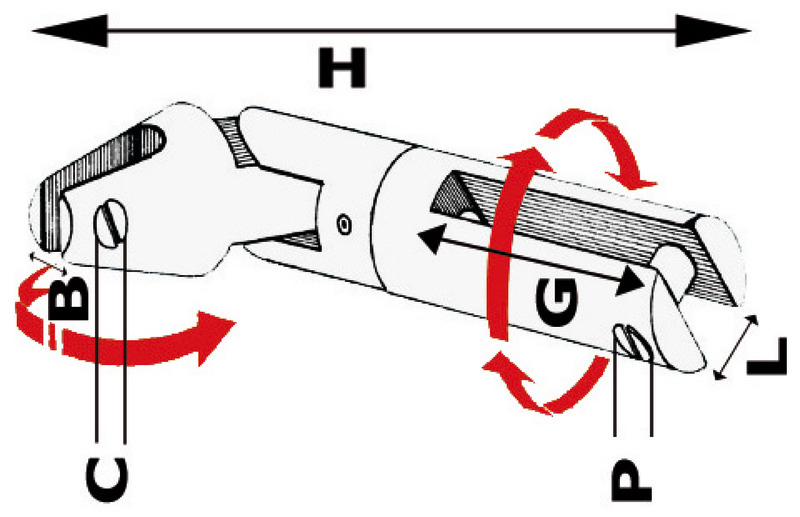 H
B
C
G
L
P